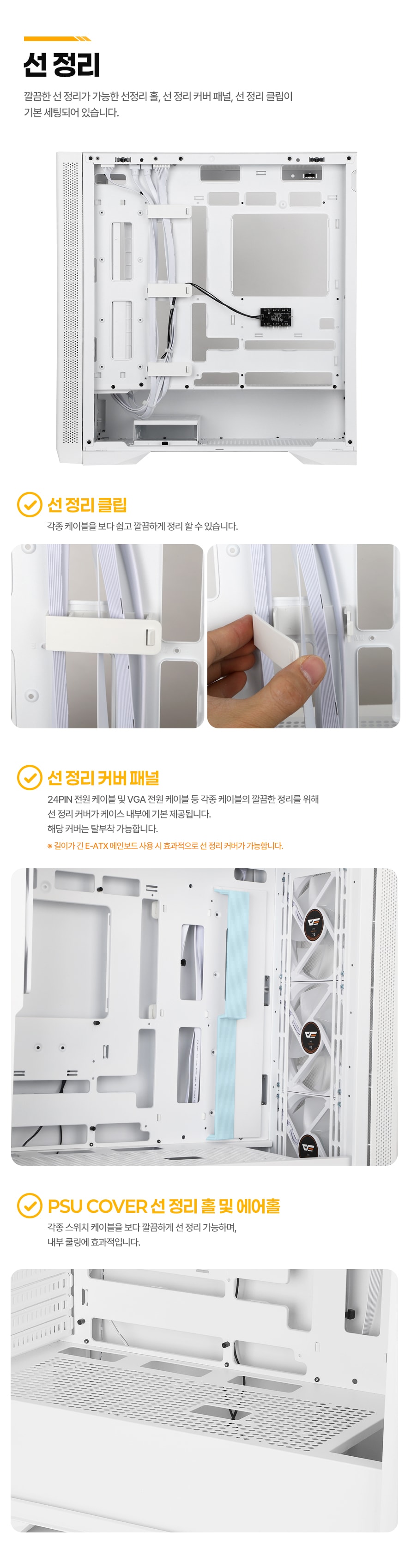 선 정리

깔끔한 선 정리가 가능한 선정리 홀, 선 정리 커버 패널, 선 정리 클립이 기본 세팅되어 있습니다.

선 정리 클립

각종 케이블을 보다 쉽고 깔끔하게 정리 할 수 있습니다.

선 정리 커버 패널

24PIN 전원 케이블 및 VGA 전원 케이블 등 각종 케이블의 깔끔한 정리를 위해 선 정리 커버가 케이스 내부에 기본 제공됩니다. 해당 커버는 탈부착 가능합니다.

※ 길이가 긴 E-ATX 메인보드 사용 시 효과적으로 선 정리 커버가 가능합니다.

PSU COVER 선 정리 홀 및 에어홀

각종 스위치 케이블을 보다 깔끔하게 선 정리 가능하며, 내부 쿨링에 효과적입니다.